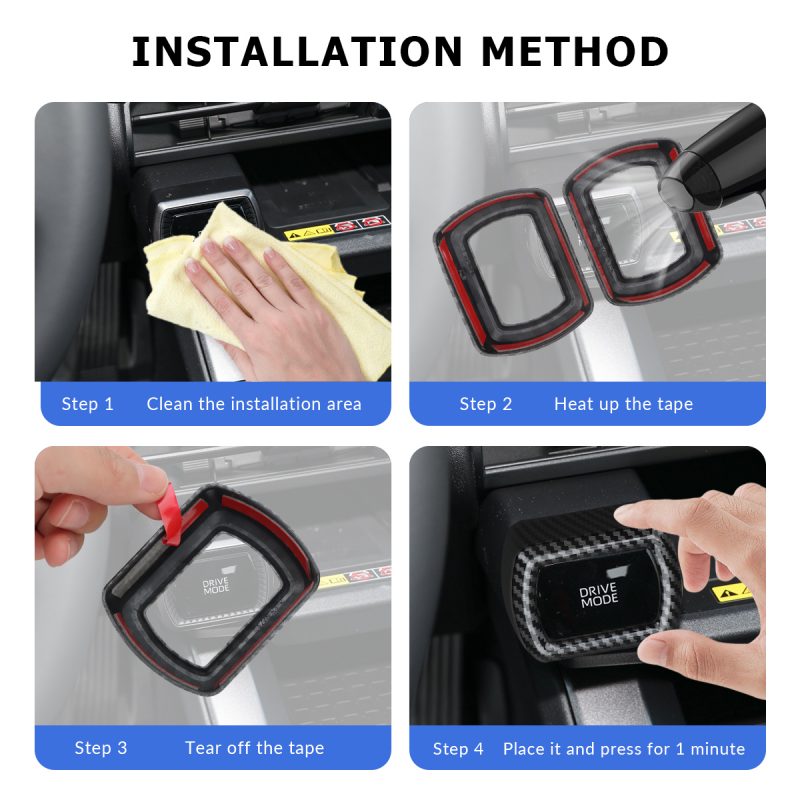 INSTALLATION METHOD

Step 1 Clean the installation area

Step 2 Heat up the tape

DRIVE MODE

Step 3 Tear off the tape

DRIVE MODE

Step 4 Place it and press for 1 minute