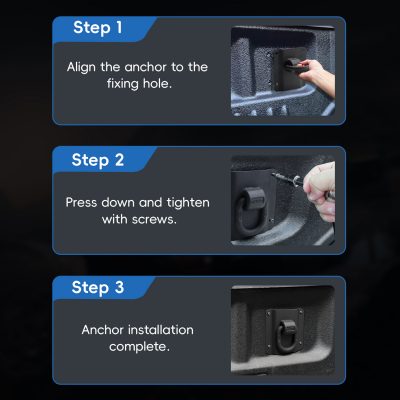 Step 1

Align the anchor to the fixing hole.

Step 2

Press down and tighten with screws.

Step 3

Anchor installation complete.