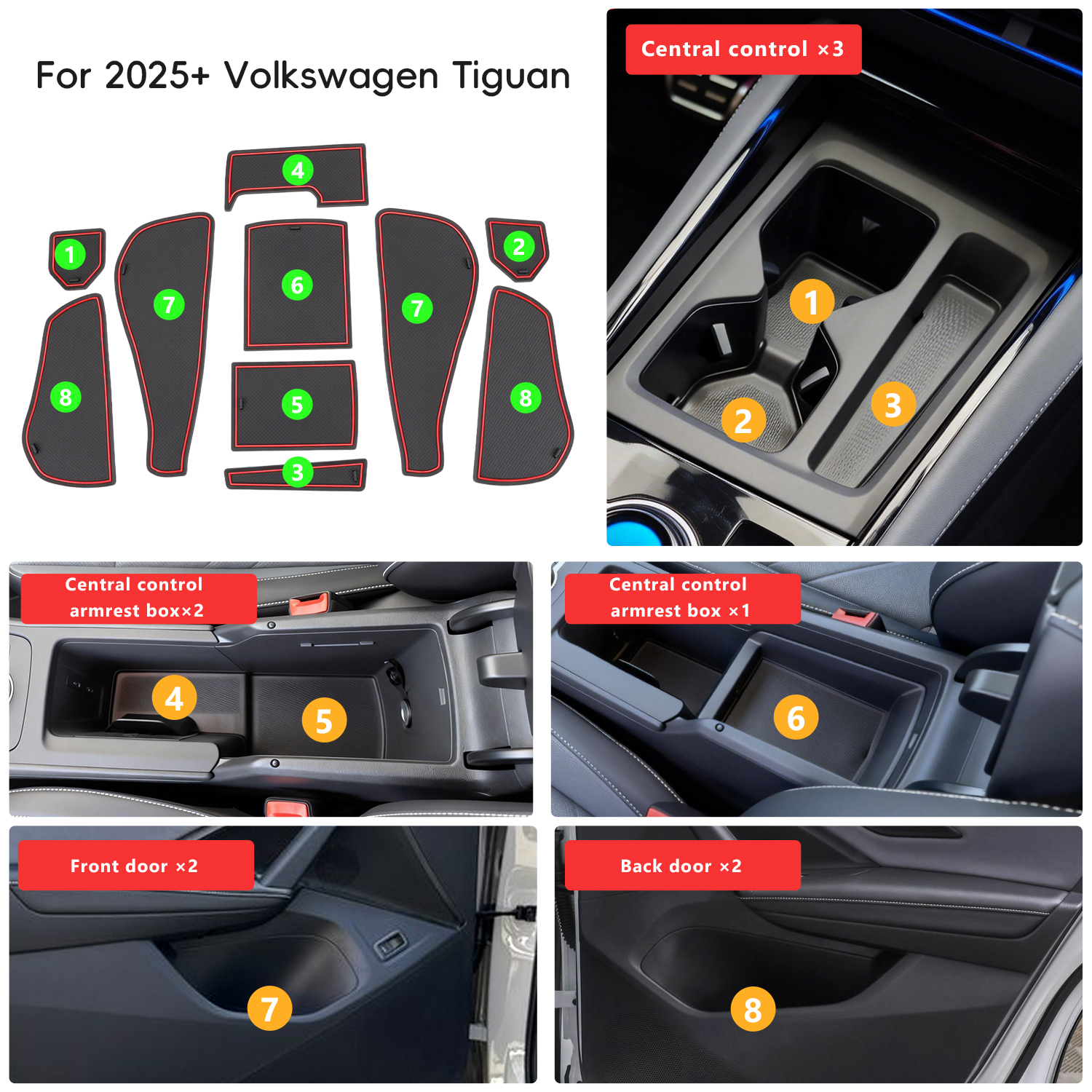 For 2025+ Volkswagen Tiguan

4
1
7
6
7
2
8
5
8
3

Central control ×3

1
2
3

Central control armrest box×2

4
5

Central control armrest box ×1

6

Front door ×2

7

Back door ×2

8