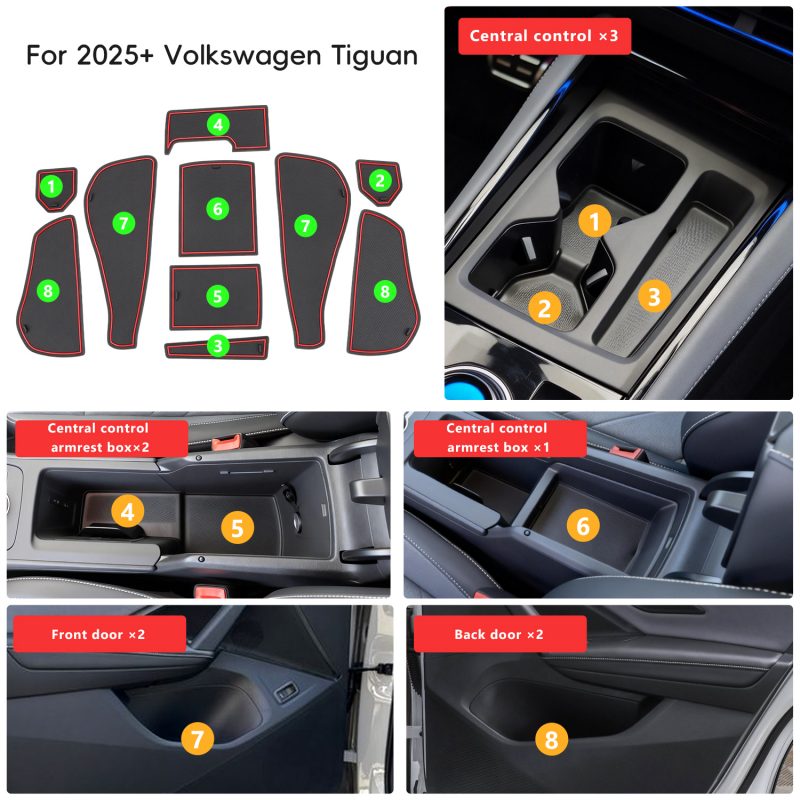 For 2025+ Volkswagen Tiguan

4

1 7 6 7 2

8 5 8

3

Central control ×3

1

2 3

Central control armrest box×2

4 5

Central control armrest box ×1

6

Front door ×2

7

Back door ×2

8