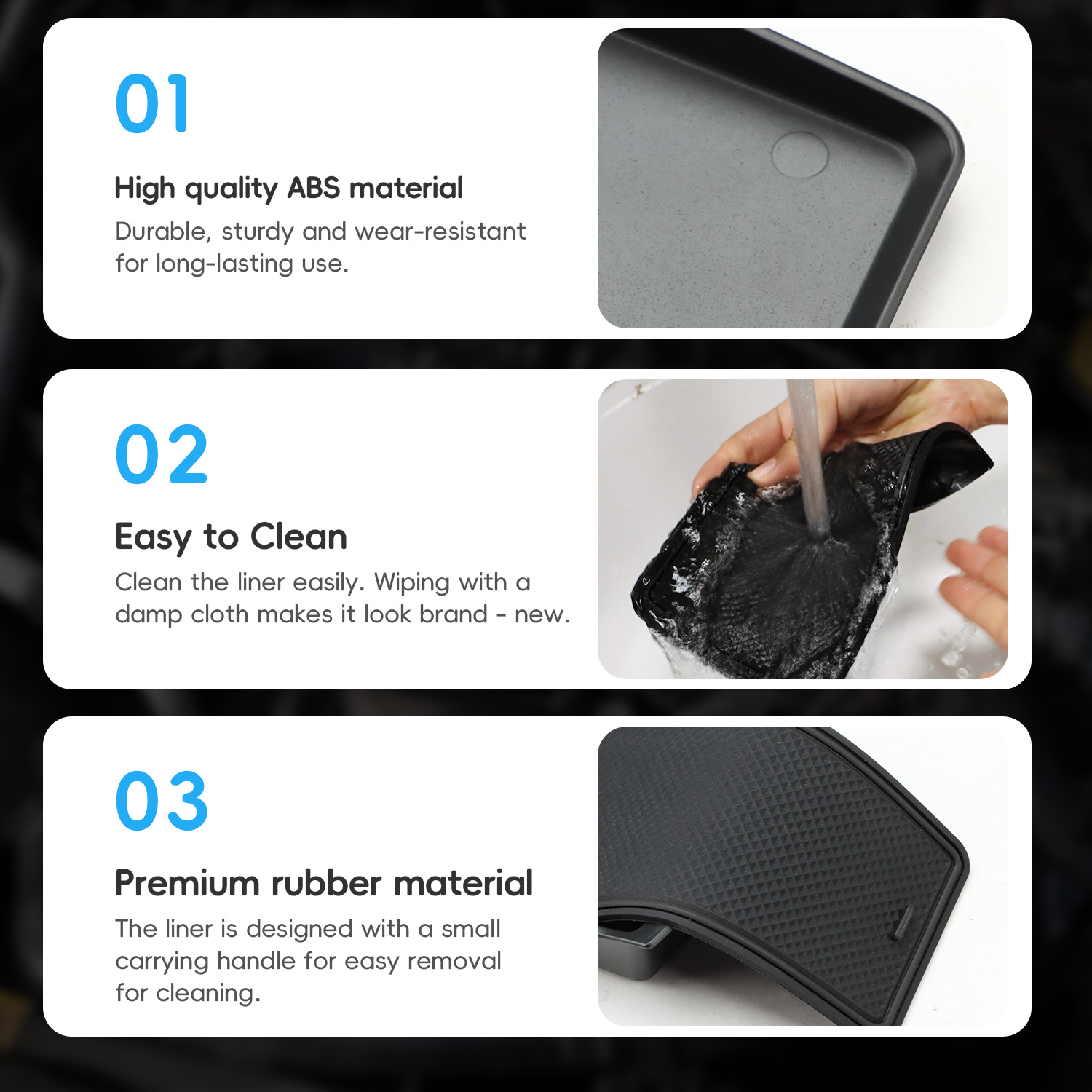 01

High quality ABS material

Durable, sturdy and wear-resistant for long-lasting use.

02

Easy to Clean

Clean the liner easily. Wiping with a damp cloth makes it look brand - new.

03

Premium rubber material

The liner is designed with a small carrying handle for easy removal for cleaning.