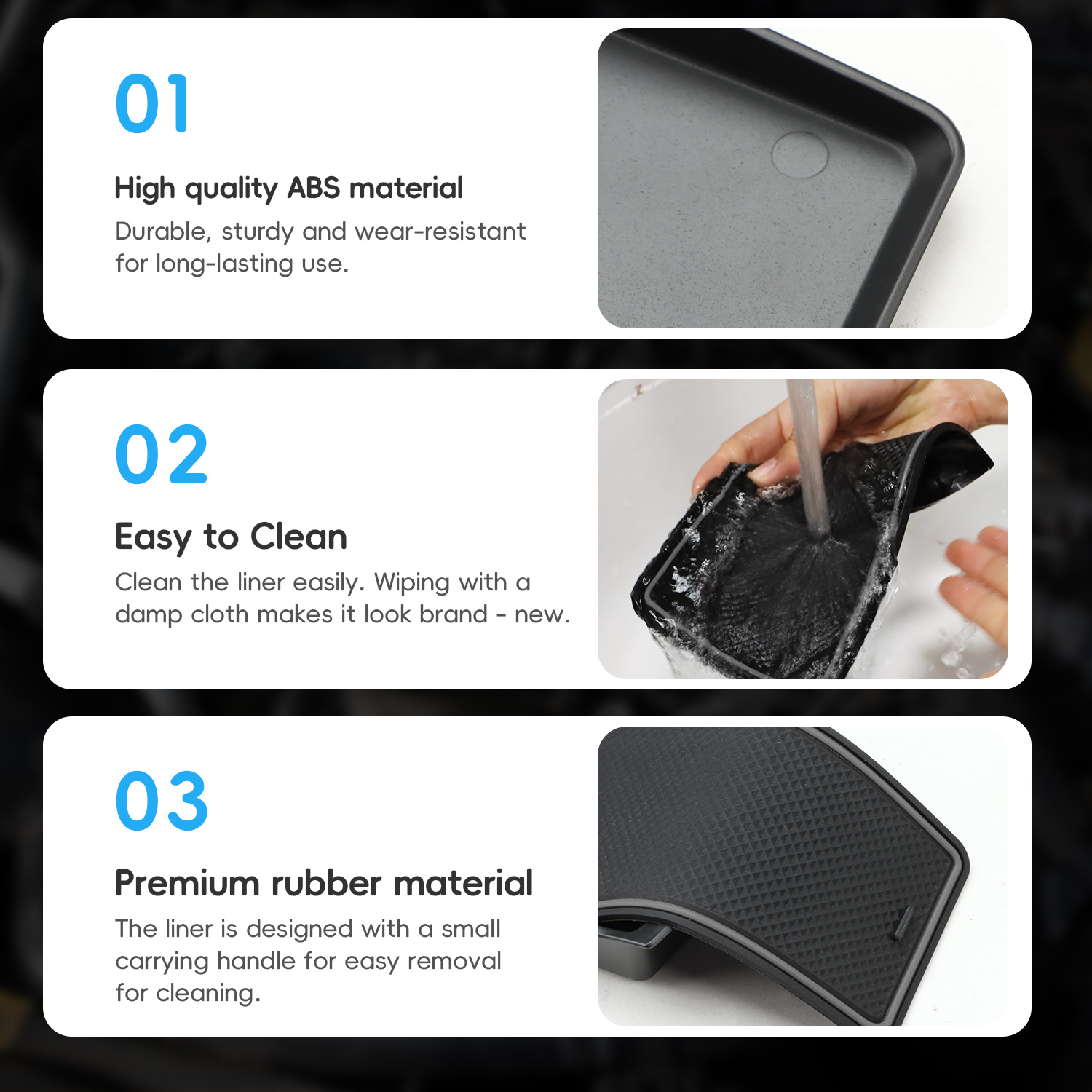 01

High quality ABS material

Durable, sturdy and wear-resistant for long-lasting use.

02

Easy to Clean

Clean the liner easily. Wiping with a damp cloth makes it look brand - new.

03

Premium rubber material

The liner is designed with a small carrying handle for easy removal for cleaning.