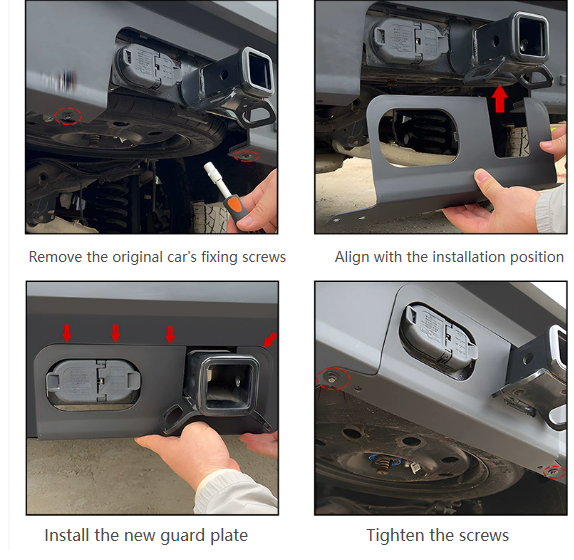 Remove the original car's fixing screws

Align with the installation position

Install the new guard plate

Tighten the screws