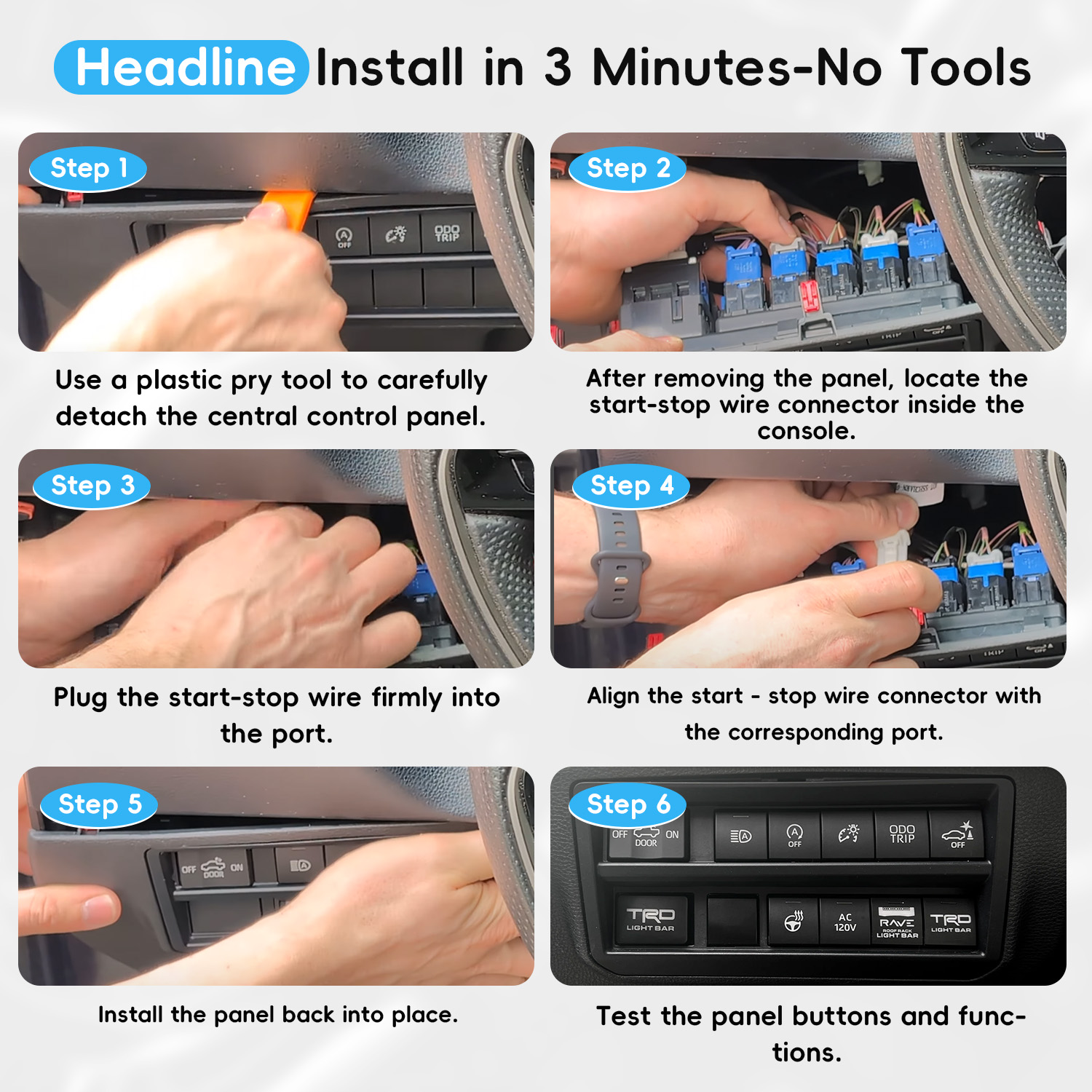 Headline Install in 3 Minutes-No Tools

Step 1

OFF ODO TRIP

Use a plastic pry tool to carefully detach the central control panel.

Step 2

After removing the panel, locate the start-stop wire connector inside the console.

Step 3

Plug the start-stop wire firmly into the port.

Step 4

Align the start - stop wire connector with the corresponding port.

Step 5

OFF DOOR ON

Install the panel back into place.

Step 6

OFF DOOR ON

OFF

ODO TRIP

OFF

TRD LIGHT BAR

AC 120V

RAVE ROOF RACK LIGHT BAR

TRD LIGHT BAR

Test the panel buttons and functions.