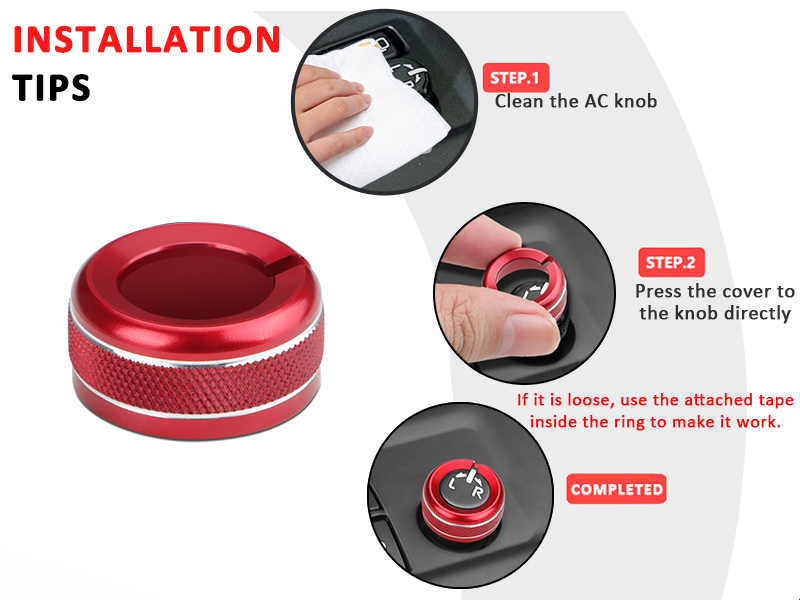 INSTALLATION TIPS

STEP.1
Clean the AC knob

STEP.2
Press the cover to the knob directly

If it is loose, use the attached tape inside the ring to make it work.

L R

COMPLETED