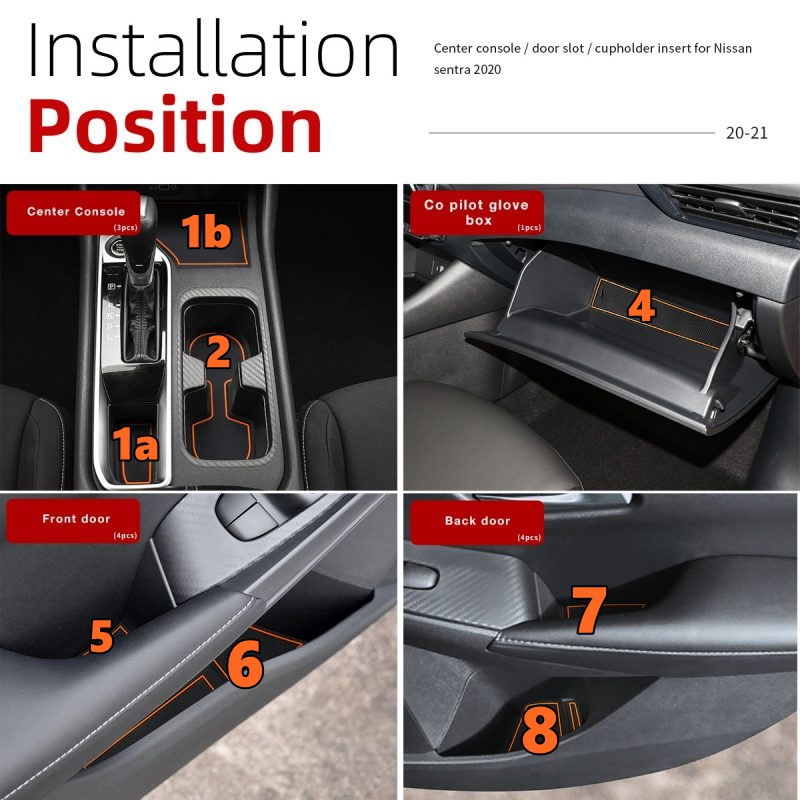 Installation
Position

Center console / door slot / cupholder insert for Nissan sentra 2020

20-21

Center Console
(3pcs)

1b

2

1a

Co pilot glove box
(1pcs)

4

Front door
(4pcs)

5

6

Back door
(4pcs)

7

8