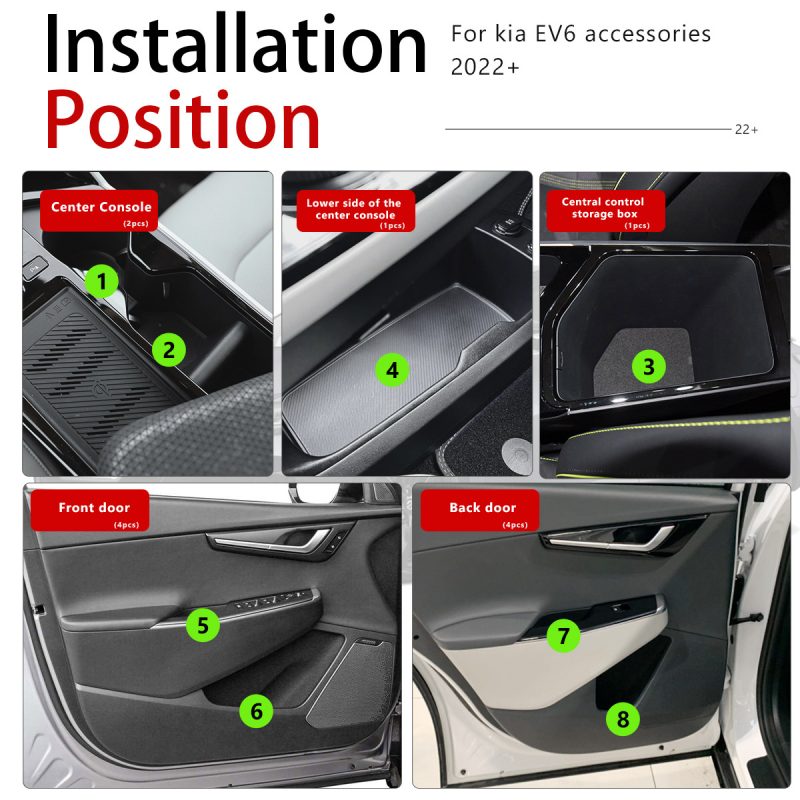 Installation Position

For kia EV6 accessories 2022+

22+

Center Console (2pcs)

1

2

Lower side of the center console (1pcs)

4

Central control storage box (1pcs)

3

Front door (4pcs)

5

6

Back door (4pcs)

7

8