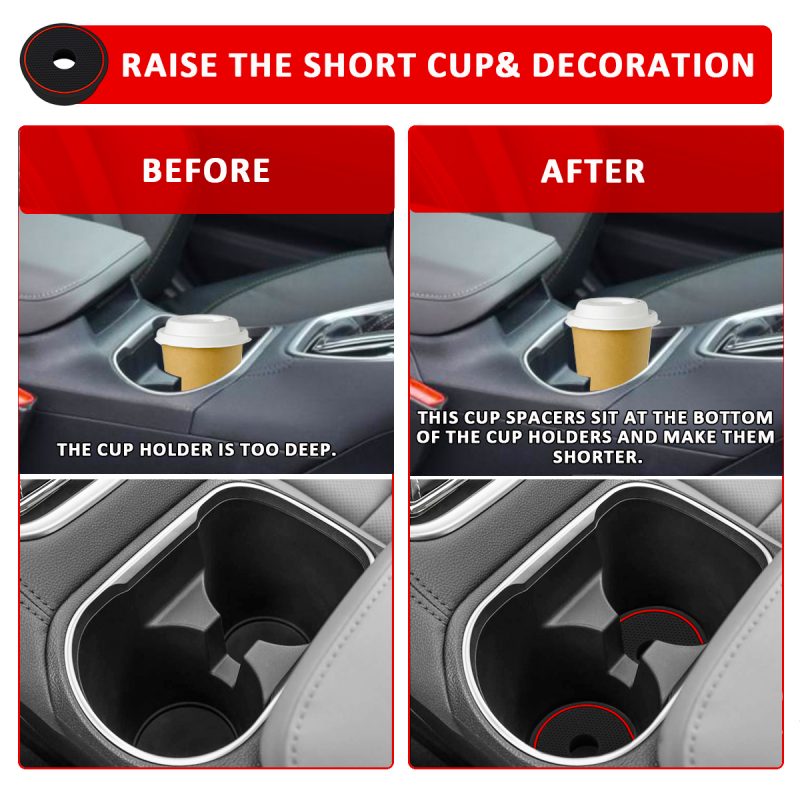 RAISE THE SHORT CUP& DECORATION

BEFORE

THE CUP HOLDER IS TOO DEEP.

AFTER

THIS CUP SPACERS SIT AT THE BOTTOM OF THE CUP HOLDERS AND MAKE THEM SHORTER.