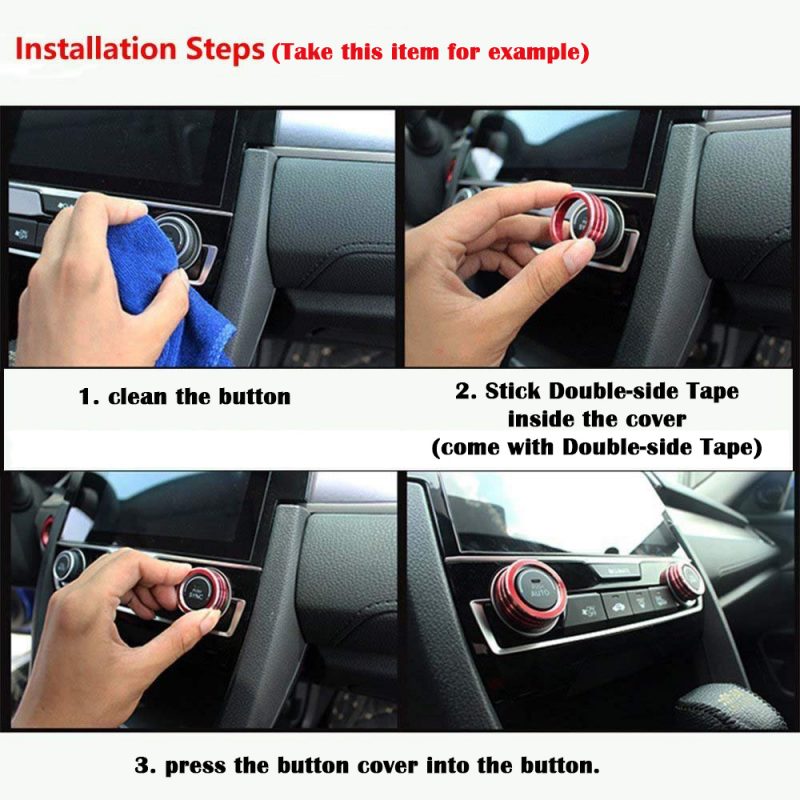 Installation Steps (Take this item for example)

1. clean the button

2. Stick Double-side Tape inside the cover (come with Double-side Tape)

SYNC

AUTO

3. press the button cover into the button.