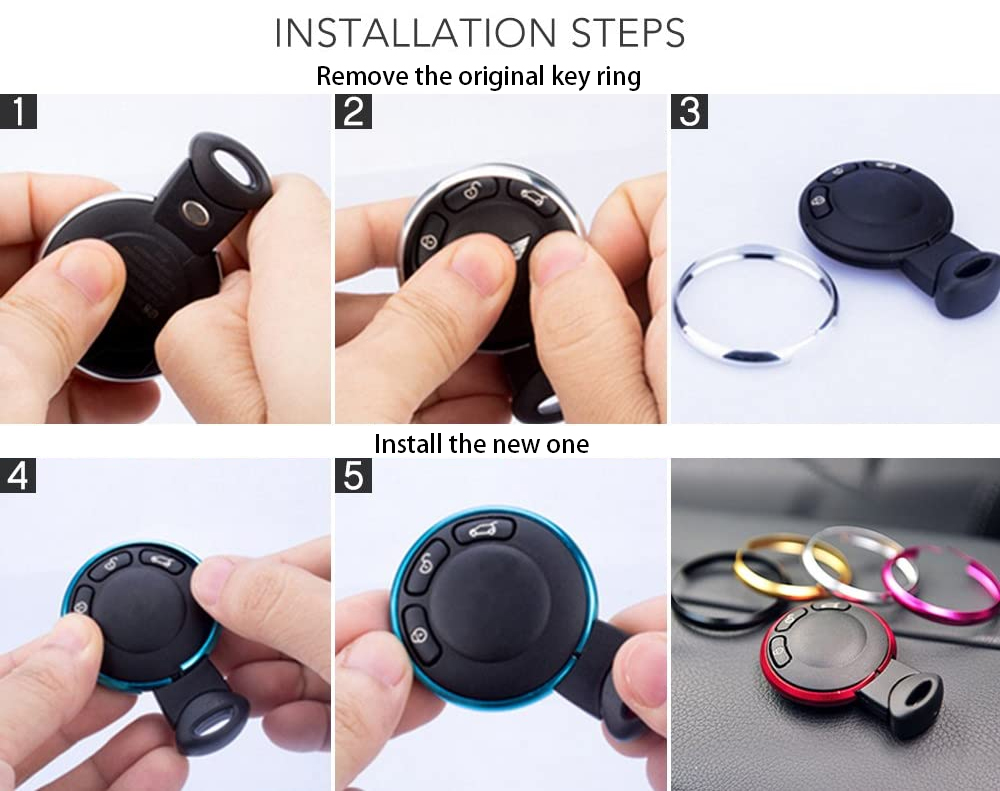 INSTALLATION STEPS

Remove the original key ring

1

2

3

Install the new one

4

5