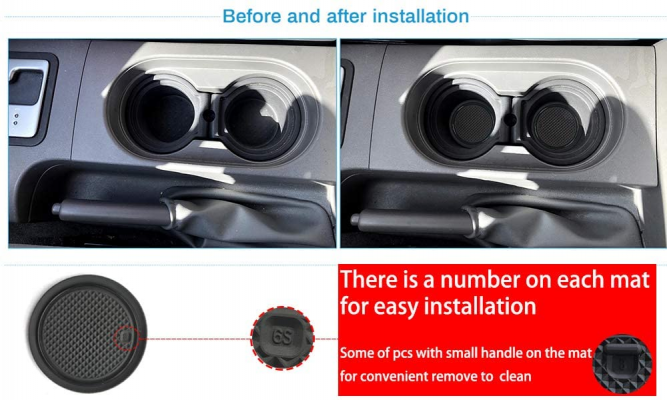 Before and after installation

6S

There is a number on each mat for easy installation

Some of pcs with small handle on the mat for convenient remove to clean