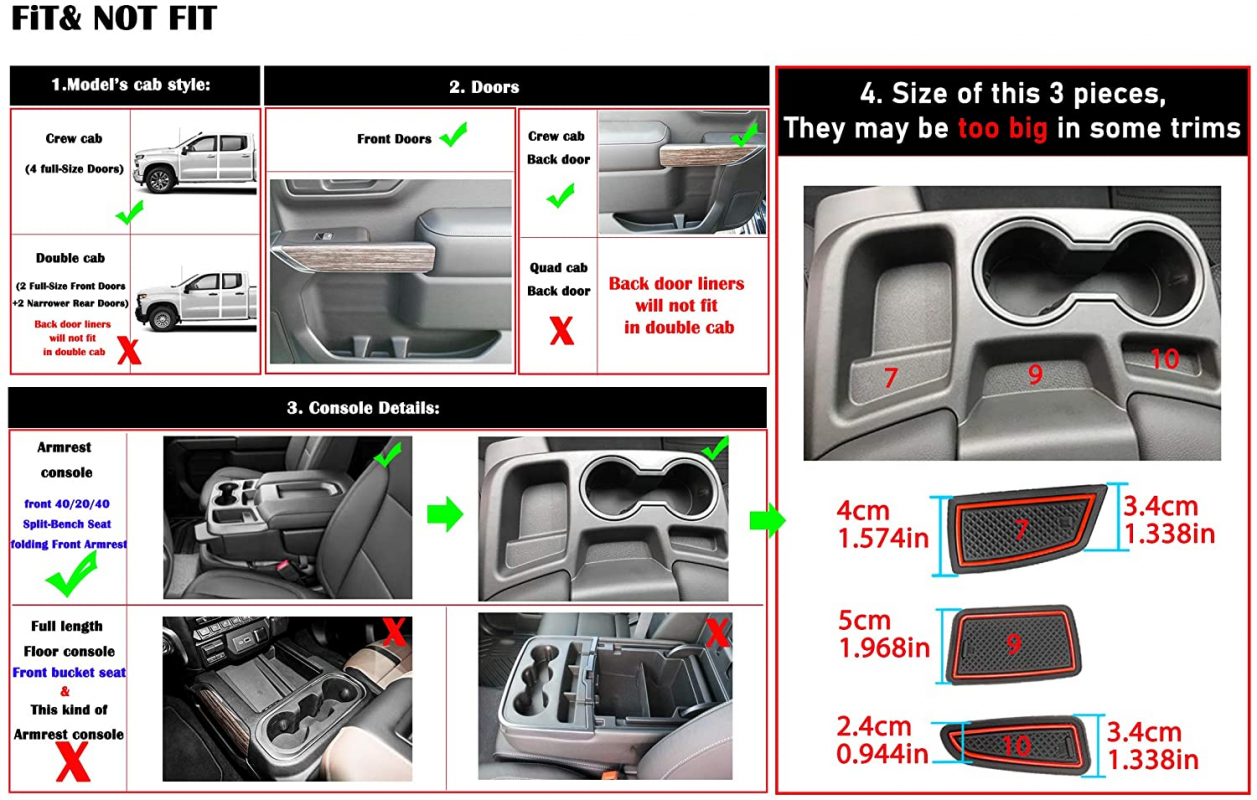 FiT& NOT FIT

1.Model's cab style:

Crew cab

(4 full-Size Doors)

Double cab

(2 Full-Size Front Doors +2 Narrower Rear Doors)

Back door liners will not fit in double cab

X

2. Doors

Front Doors

Crew cab Back door

Quad cab Back door

X

Back door liners will not fit in double cab

3. Console Details:

Armrest console

front 40/20/40 Split-Bench Seat folding Front Armrest

Full length Floor console

Front bucket seat & This kind of Armrest console

X

X

X

4. Size of this 3 pieces, They may be too big in some trims

7

9

10

4cm 1.574in

7

3.4cm 1.338in

5cm 1.968in

9

2.4cm 0.944in

10

3.4cm 1.338in