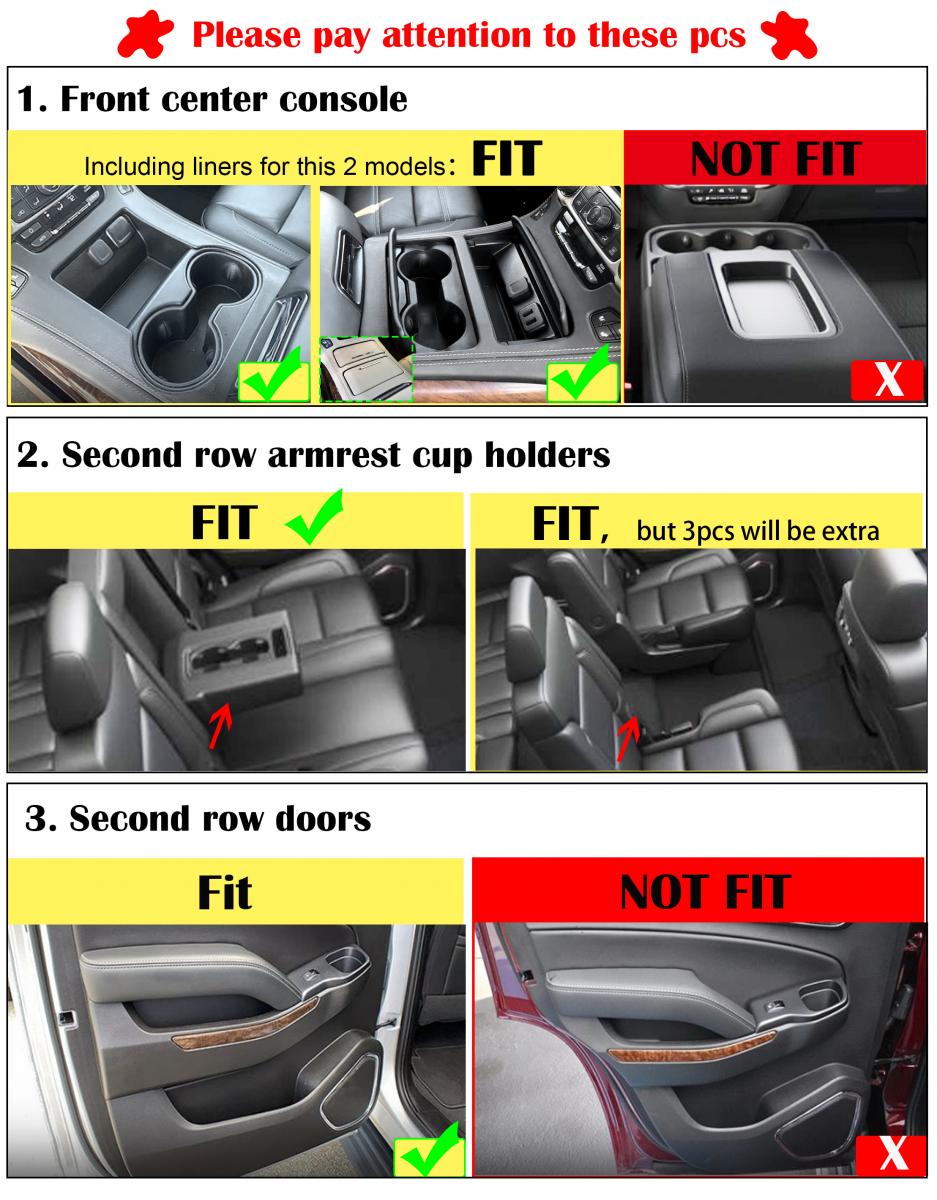 Please pay attention to these pcs

1. Front center console

Including liners for this 2 models: FIT

NOT FIT

X

2. Second row armrest cup holders

FIT

FIT, but 3pcs will be extra

3. Second row doors

Fit

NOT FIT

X