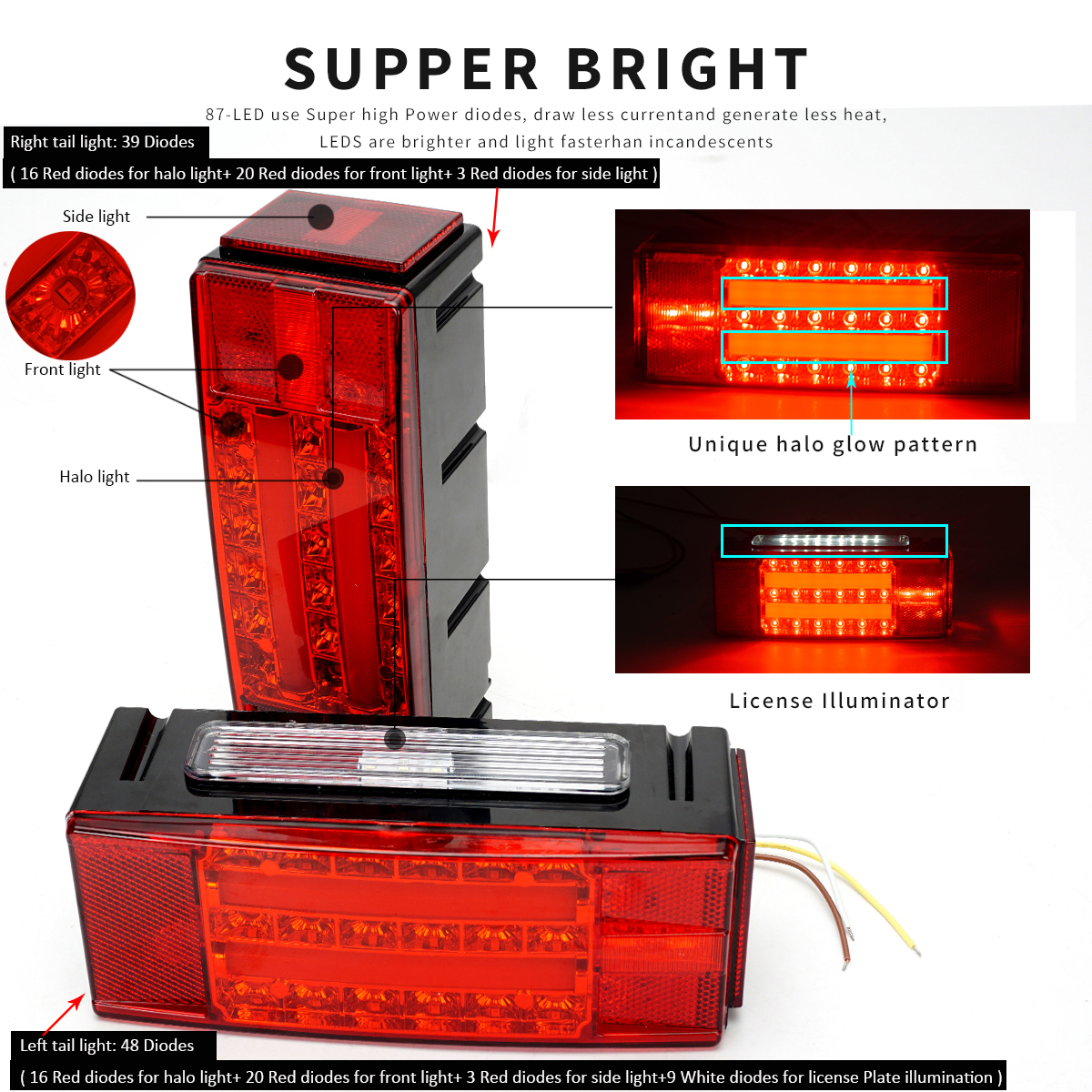 SUPPER BRIGHT

87-LED use Super high Power diodes, draw less currentand generate less heat, LEDS are brighter and light fasterhan incandescents

Right tail light: 39 Diodes

( 16 Red diodes for halo light+ 20 Red diodes for front light+ 3 Red diodes for side light )

Side light

Front light

Halo light

Unique halo glow pattern

License Illuminator

Left tail light: 48 Diodes

( 16 Red diodes for halo light+ 20 Red diodes for front light+ 3 Red diodes for side light+9 White diodes for license Plate illumination )