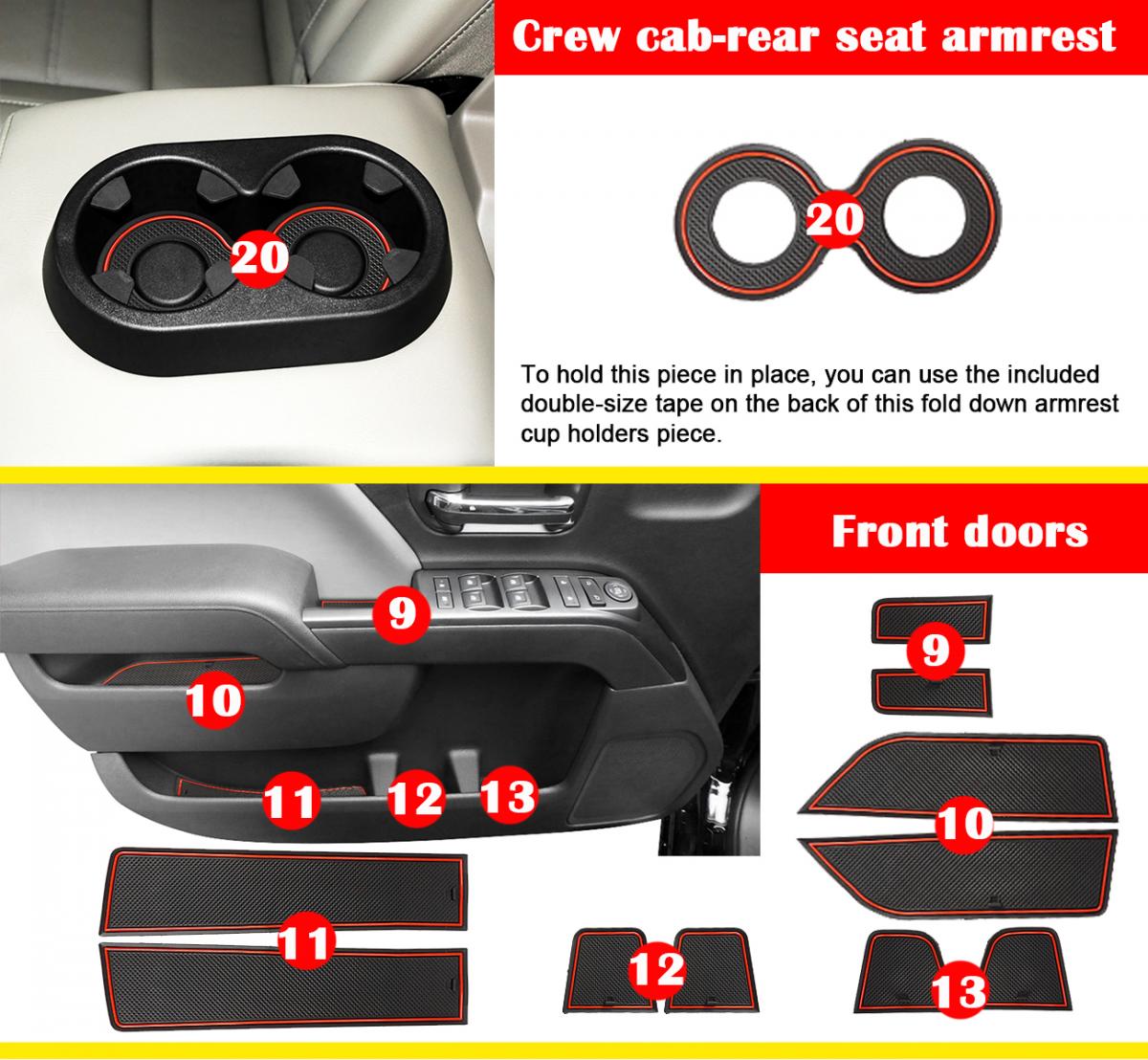 Crew cab-rear seat armrest

20

20

To hold this piece in place, you can use the included double-size tape on the back of this fold down armrest cup holders piece.

Front doors

9

10

11

12

13

9

10

11

12

13